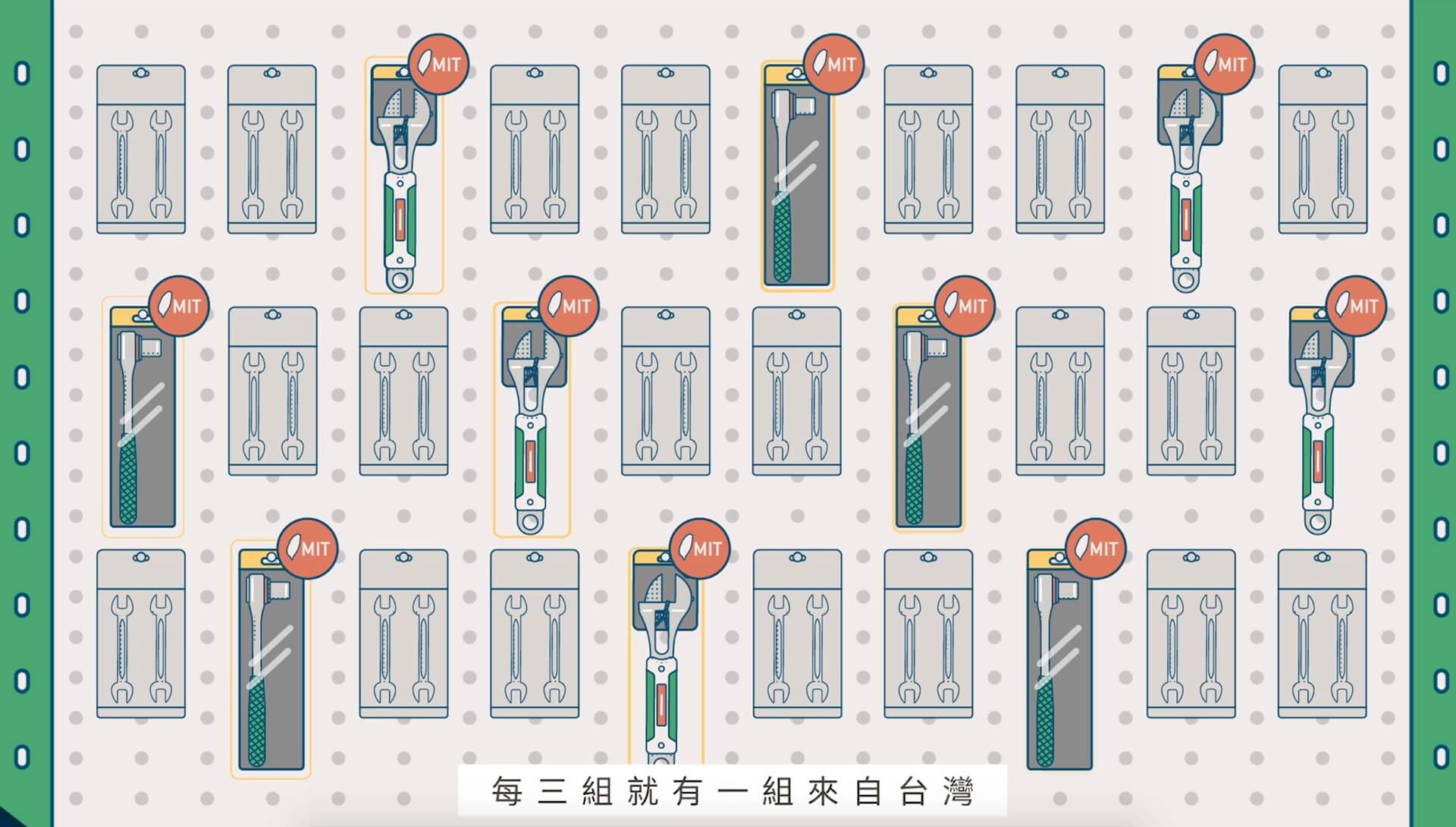 MIT

MIT

MIT

MIT

MIT

MIT

MIT

MIT

MIT

MIT

每三組就有一組來自台灣